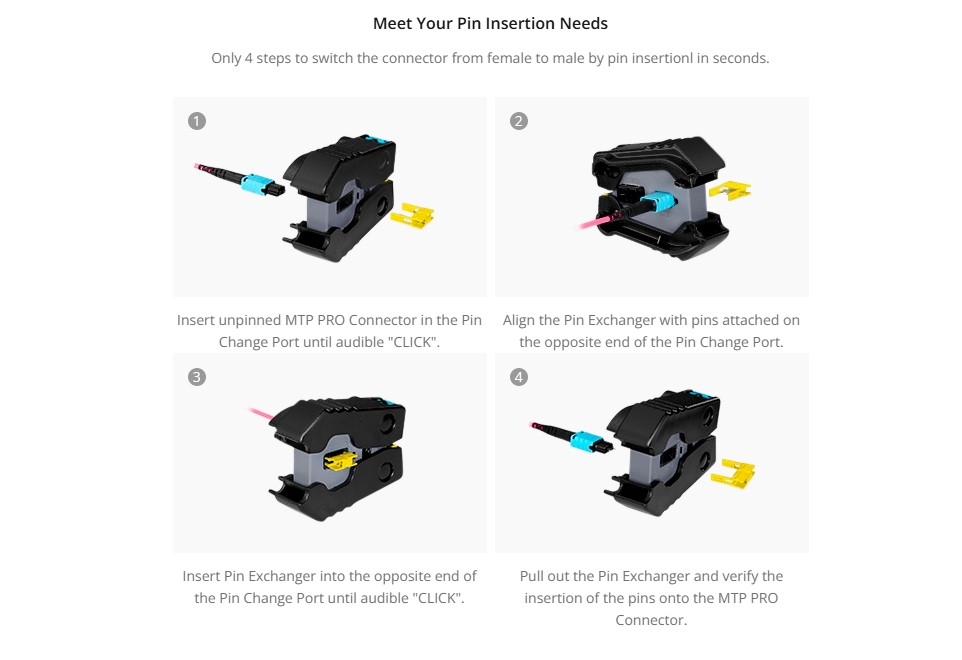 Meet Your Pin Insertion Needs

Only 4 steps to switch the connector from female to male by pin insertionl in seconds.

1

Insert unpinned MTP PRO Connector in the Pin Change Port until audible "CLICK".

2

Align the Pin Exchanger with pins attached on the opposite end of the Pin Change Port.

3

Insert Pin Exchanger into the opposite end of the Pin Change Port until audible "CLICK".

4

Pull out the Pin Exchanger and verify the insertion of the pins onto the MTP PRO Connector.