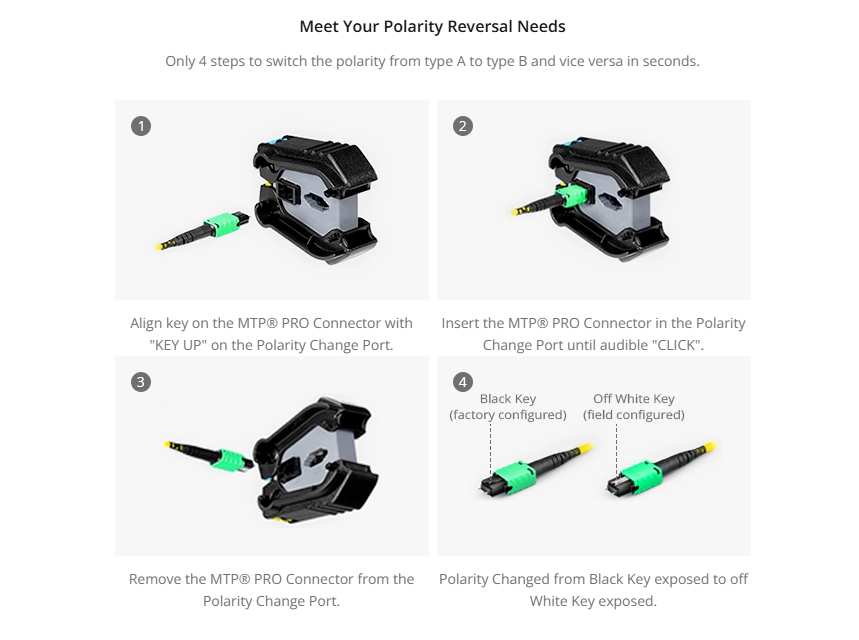 Meet Your Polarity Reversal Needs

Only 4 steps to switch the polarity from type A to type B and vice versa in seconds.

1

Align key on the MTP® PRO Connector with "KEY UP" on the Polarity Change Port.

2

Insert the MTP® PRO Connector in the Polarity Change Port until audible "CLICK".

3

Remove the MTP® PRO Connector from the Polarity Change Port.

4

Black Key (factory configured)

Off White Key (field configured)

Polarity Changed from Black Key exposed to off White Key exposed.