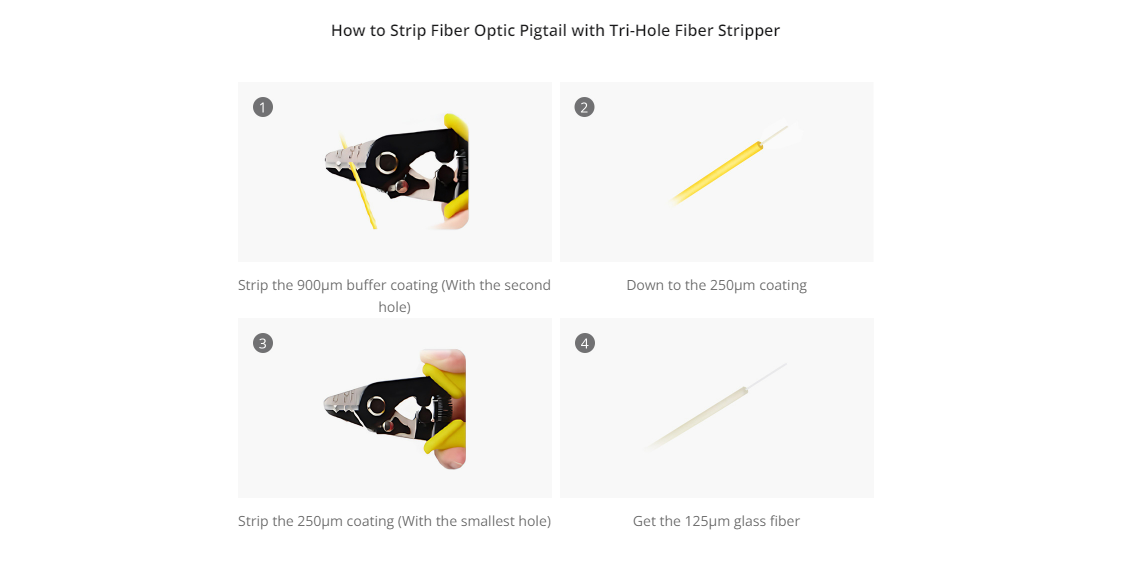 How to Strip Fiber Optic Pigtail with Tri-Hole Fiber Stripper

1

Strip the 900μm buffer coating (With the second hole)

2

Down to the 250μm coating

3

Strip the 250μm coating (With the smallest hole)

4

Get the 125μm glass fiber